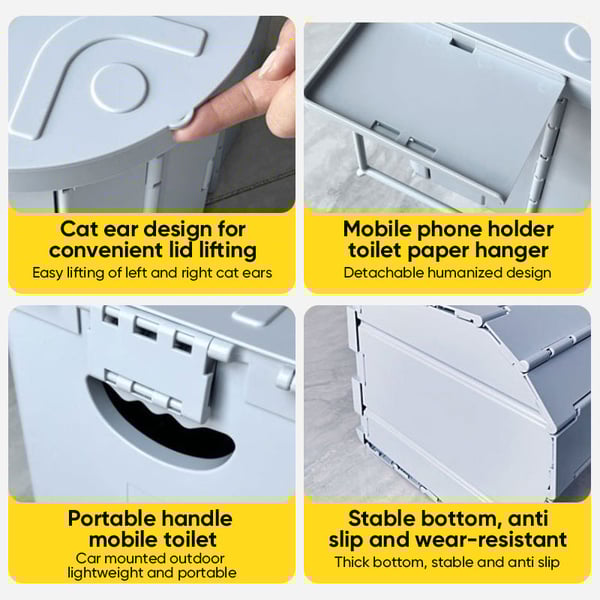 Cat ear design for convenient lid lifting
Easy lifting of left and right cat ears

Mobile phone holder toilet paper hanger
Detachable humanized design

Portable handle mobile toilet
Car mounted outdoor lightweight and portable

Stable bottom, anti slip and wear-resistant
Thick bottom, stable and anti slip