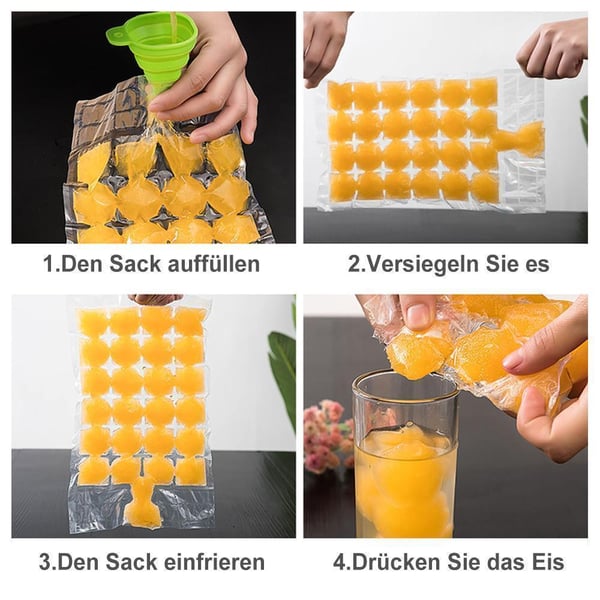 1.Den Sack auffüllen

2.Versiegeln Sie es

3.Den Sack einfrieren

4.Drücken Sie das Eis