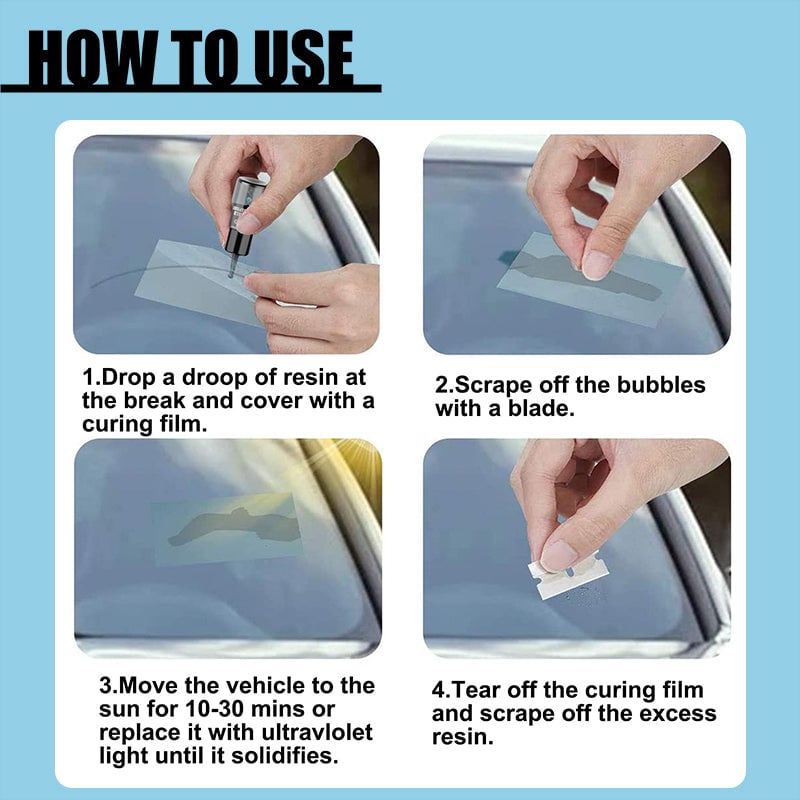 HOW TO USE

1.Drop a droop of resin at the break and cover with a curing film.

2.Scrape off the bubbles with a blade.

3.Move the vehicle to the sun for 10-30 mins or replace it with ultravlolet light until it solidifies.

4.Tear off the curing film and scrape off the excess resin.