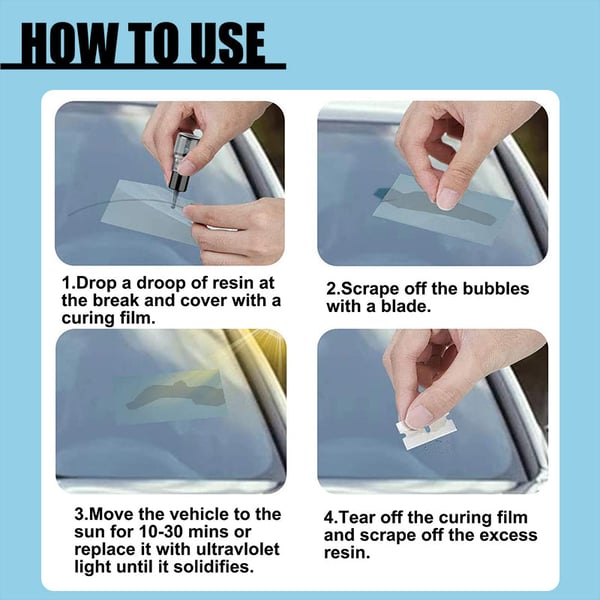 HOW TO USE

1.Drop a droop of resin at the break and cover with a curing film.

2.Scrape off the bubbles with a blade.

3.Move the vehicle to the sun for 10-30 mins or replace it with ultravlolet light until it solidifies.

4.Tear off the curing film and scrape off the excess resin.