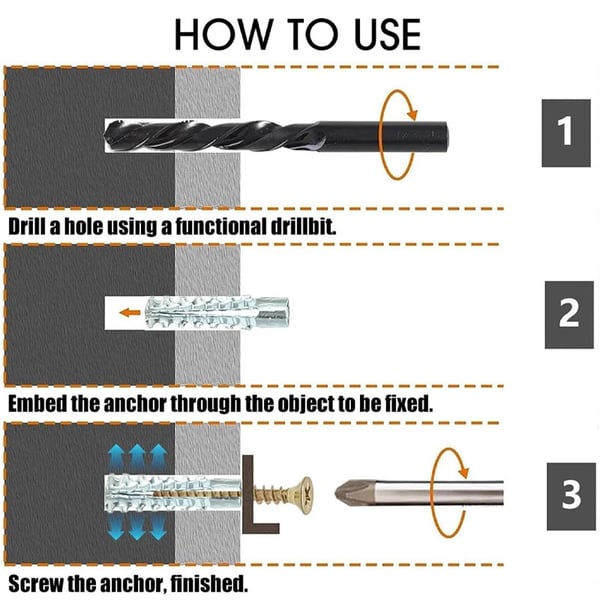 HOW TO USE

1

Drill a hole using a functional drillbit.

2

Embed the anchor through the object to be fixed.

3

Screw the anchor, finished.