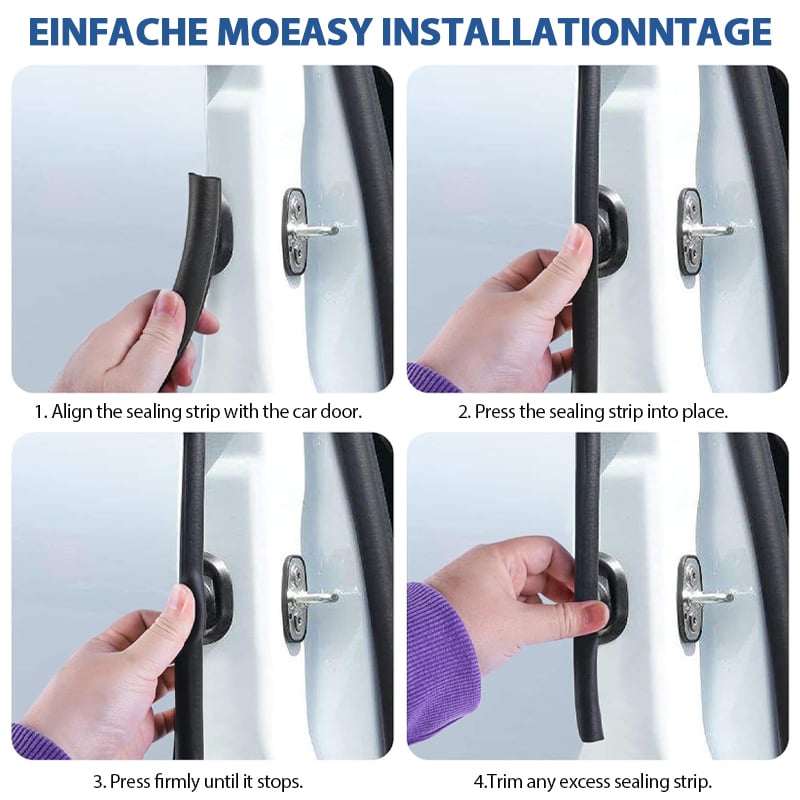 EINFACHE MOEASY INSTALLATIONNTAGE

1. Align the sealing strip with the car door.

2. Press the sealing strip into place.

3. Press firmly until it stops.

4.Trim any excess sealing strip.