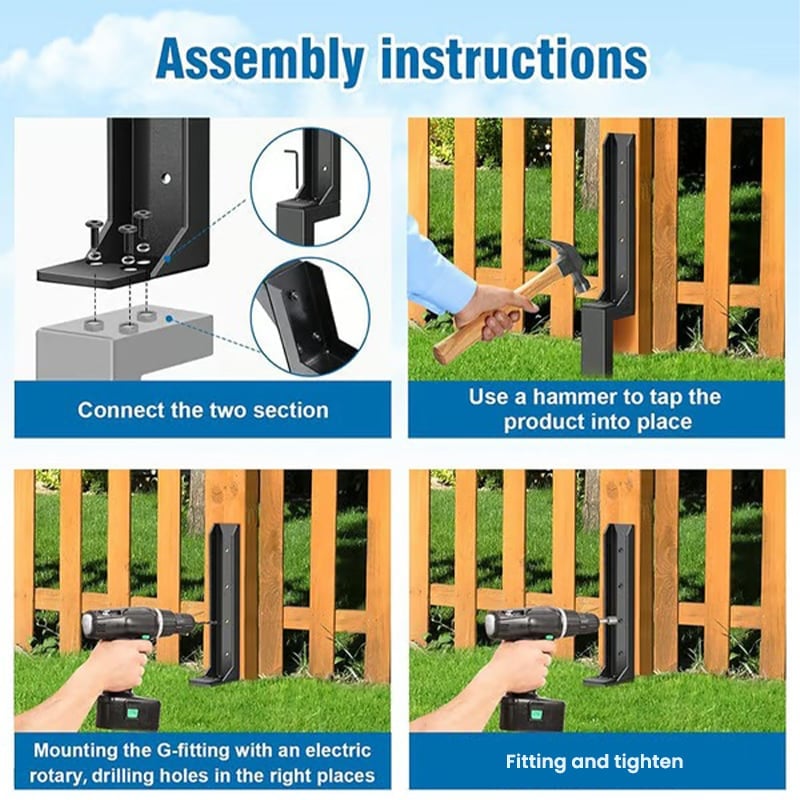 Assembly instructions

Connect the two section

Use a hammer to tap the product into place

Mounting the G-fitting with an electric rotary, drilling holes in the right places

Fitting and tighten