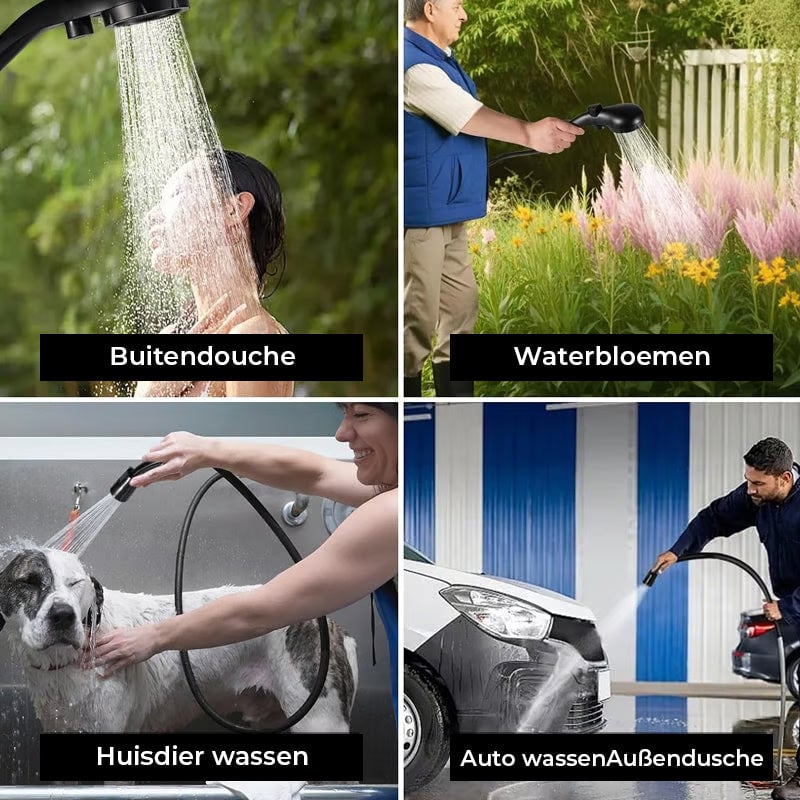 Buitendouche

Waterbloemen

Huisdier wassen

Auto wassenAußendusche