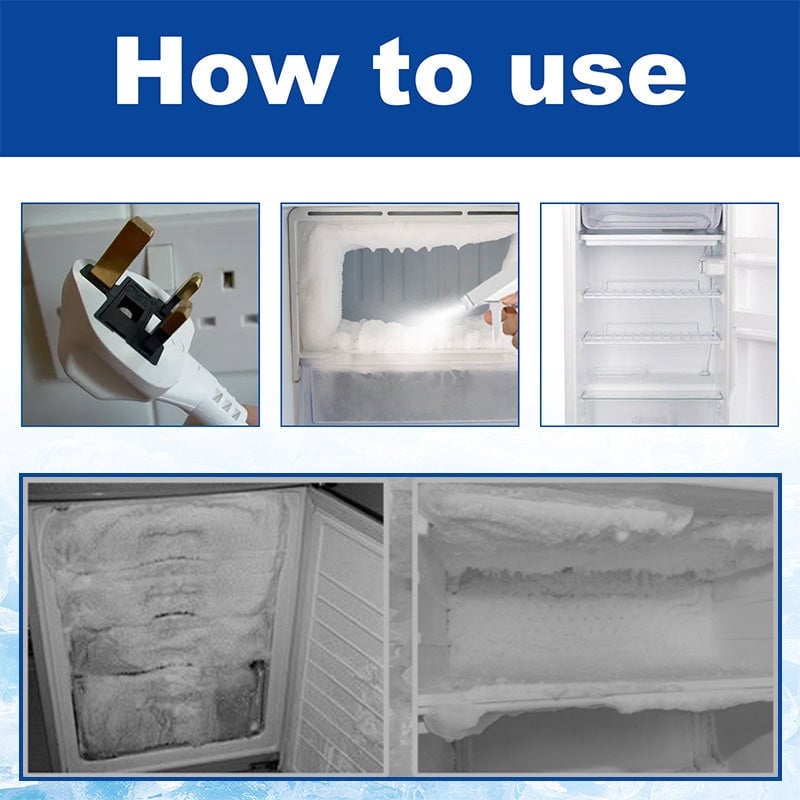 How to use