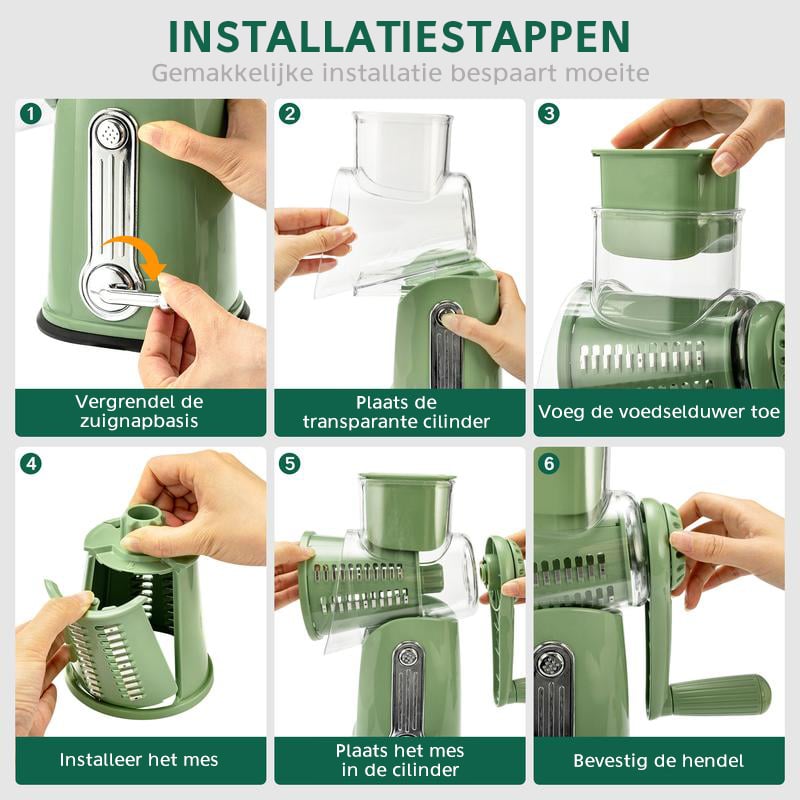 INSTALLATIESTAPPEN
Gemakkelijke installatie bespaart moeite

1
Vergrendel de zuignapbasis

2
Plaats de transparante cilinder

3
Voeg de voedselduwer toe

4
Installeer het mes

5
Plaats het mes in de cilinder

6
Bevestig de hendel