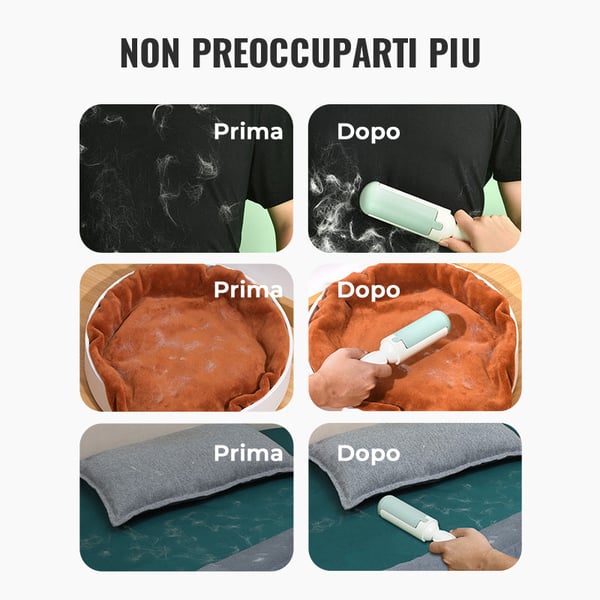 NON PREOCCUPARTI PIU

Prima

Dopo

Prima

Dopo

Prima

Dopo