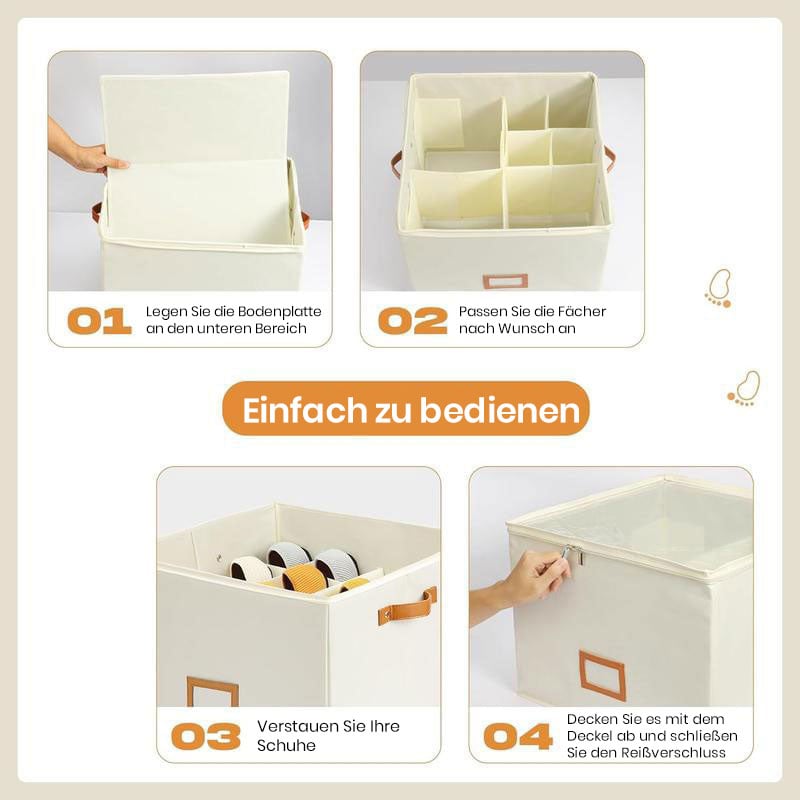 01 Legen Sie die Bodenplatte an den unteren Bereich

02 Passen Sie die Fächer nach Wunsch an

Einfach zu bedienen

03 Verstauen Sie Ihre Schuhe

04 Decken Sie es mit dem Deckel ab und schließen Sie den Reißverschluss