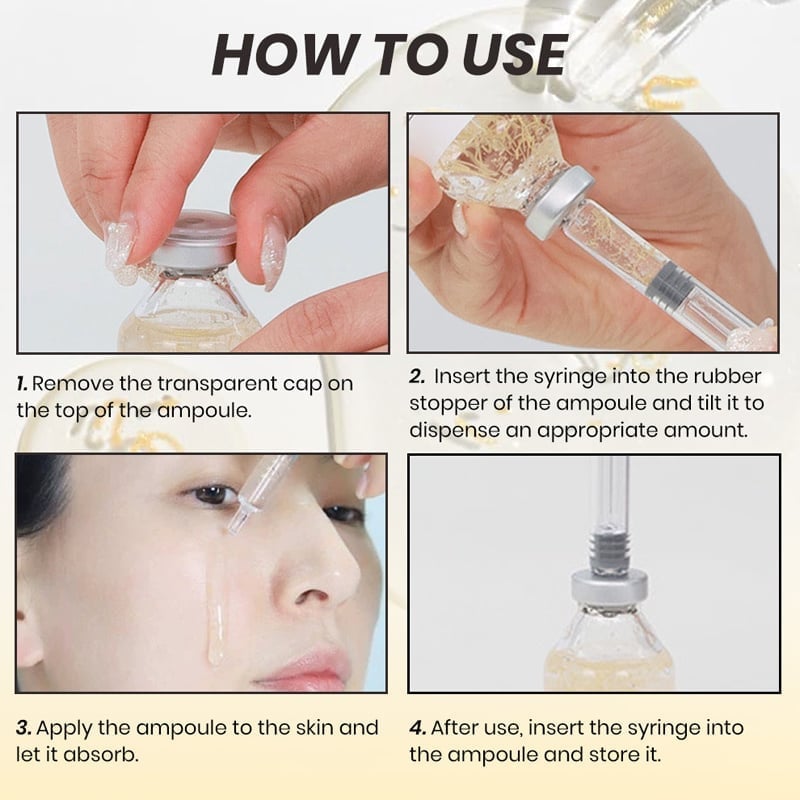 HOW TO USE

1. Remove the transparent cap on the top of the ampoule.

2. Insert the syringe into the rubber stopper of the ampoule and tilt it to dispense an appropriate amount.

3. Apply the ampoule to the skin and let it absorb.

4. After use, insert the syringe into the ampoule and store it.