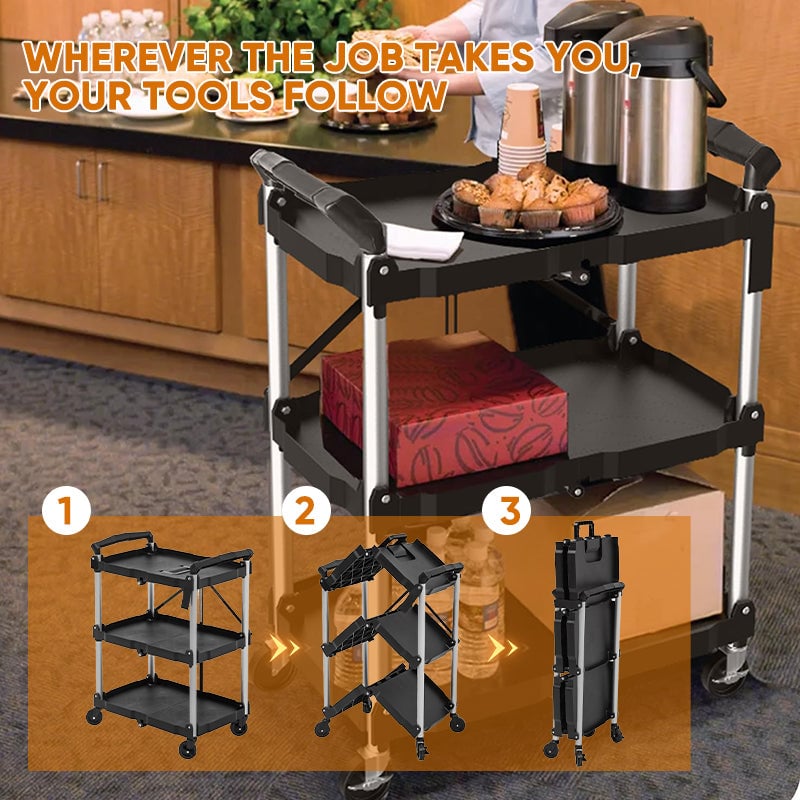 WHEREVER THE JOB TAKES YOU, YOUR TOOLS FOLLOW

1

2

3