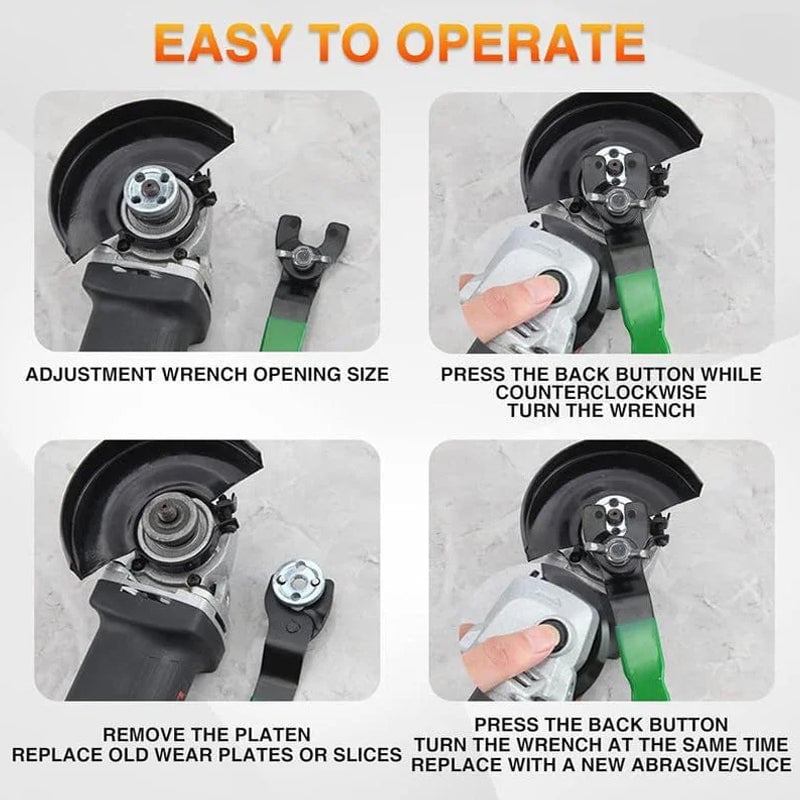 EASY TO OPERATE

ADJUSTMENT WRENCH OPENING SIZE

PRESS THE BACK BUTTON WHILE COUNTERCLOCKWISE TURN THE WRENCH

REMOVE THE PLATEN
REPLACE OLD WEAR PLATES OR SLICES

PRESS THE BACK BUTTON
TURN THE WRENCH AT THE SAME TIME
REPLACE WITH A NEW ABRASIVE/SLICE