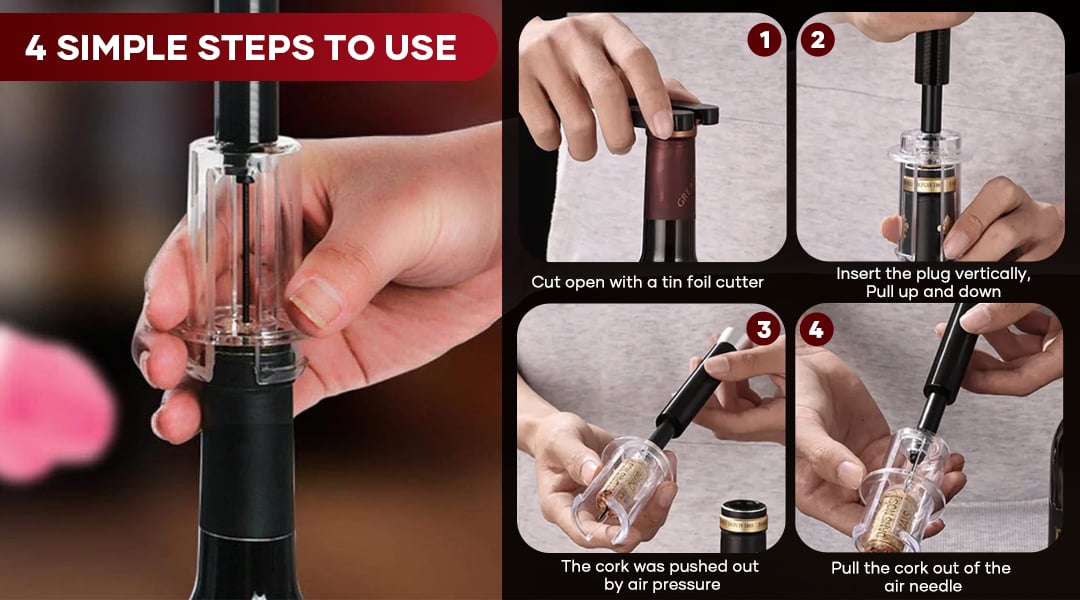 4 SIMPLE STEPS TO USE

1

Cut open with a tin foil cutter

2

Insert the plug vertically, Pull up and down

3

The cork was pushed out by air pressure

4

Pull the cork out of the air needle