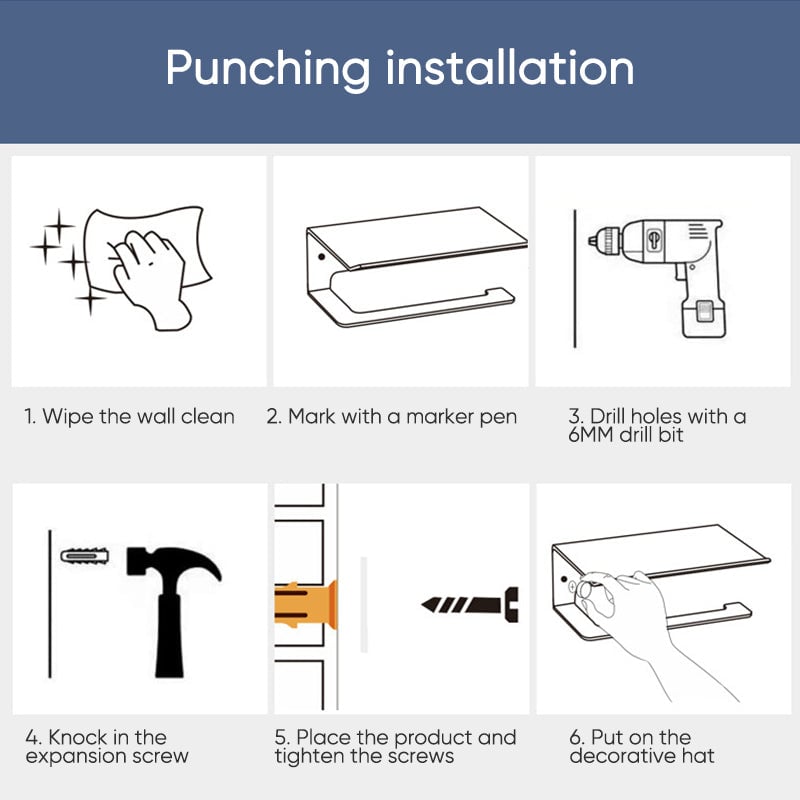 Punching installation

1. Wipe the wall clean

2. Mark with a marker pen

3. Drill holes with a 6MM drill bit

4. Knock in the expansion screw

5. Place the product and tighten the screws

6. Put on the decorative hat