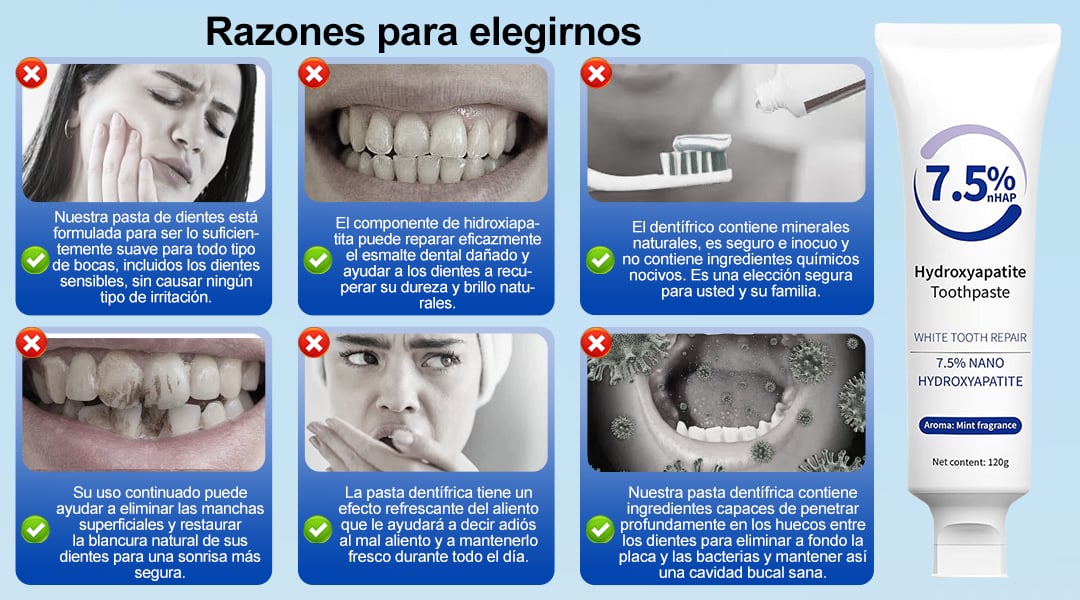 Razones para elegirnos

Nuestra pasta de dientes está formulada para ser lo suficientemente suave para todo tipo de bocas, incluidos los dientes sensibles, sin causar ningún tipo de irritación.

El componente de hidroxiapatita puede reparar eficazmente el esmalte dental dañado y ayudar a los dientes a recuperar su dureza y brillo naturales.

El dentífrico contiene minerales naturales, es seguro e inocuo y no contiene ingredientes químicos nocivos. Es una elección segura para usted y su familia.

Su uso continuado puede ayudar a eliminar las manchas superficiales y restaurar la blancura natural de sus dientes para una sonrisa más segura.

La pasta dentífrica tiene un efecto refrescante del aliento que le ayudará a decir adiós al mal aliento y a mantenerlo fresco durante todo el día.

Nuestra pasta dentífrica contiene ingredientes capaces de penetrar profundamente en los huecos entre los dientes para eliminar a fondo la placa y las bacterias y mantener así una cavidad bucal sana.

7.5% nHAP

Hydroxyapatite Toothpaste

WHITE TOOTH REPAIR

7.5% NANO HYDROXYAPATITE

Aroma: Mint fragrance

Net content: 120g