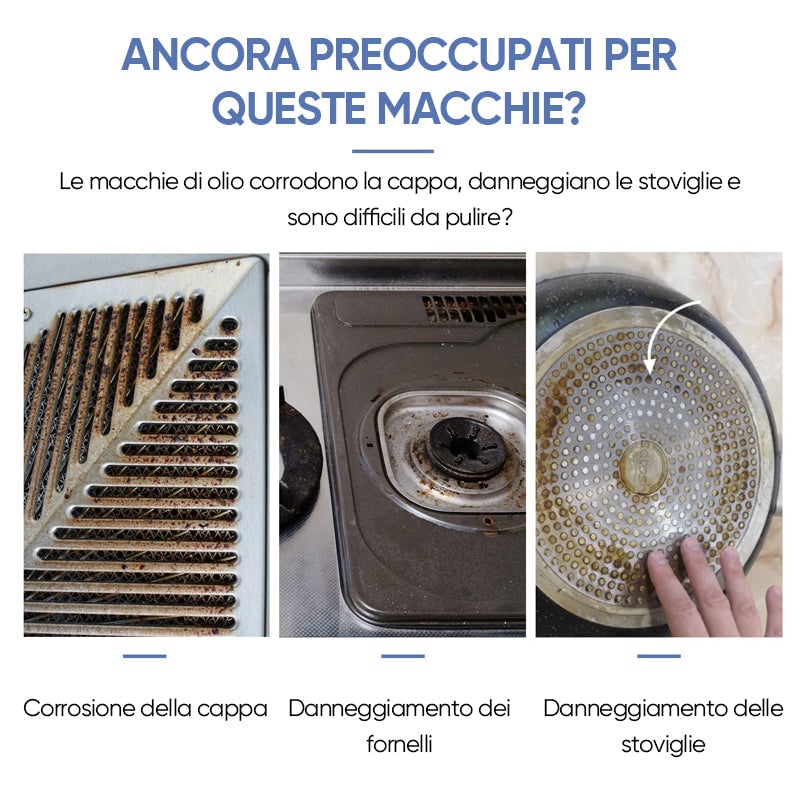 ANCORA PREOCCUPATI PER QUESTE MACCHIE?

Le macchie di olio corrodono la cappa, danneggiano le stoviglie e sono difficili da pulire?

Corrosione della cappa

Danneggiamento dei fornelli

Danneggiamento delle stoviglie