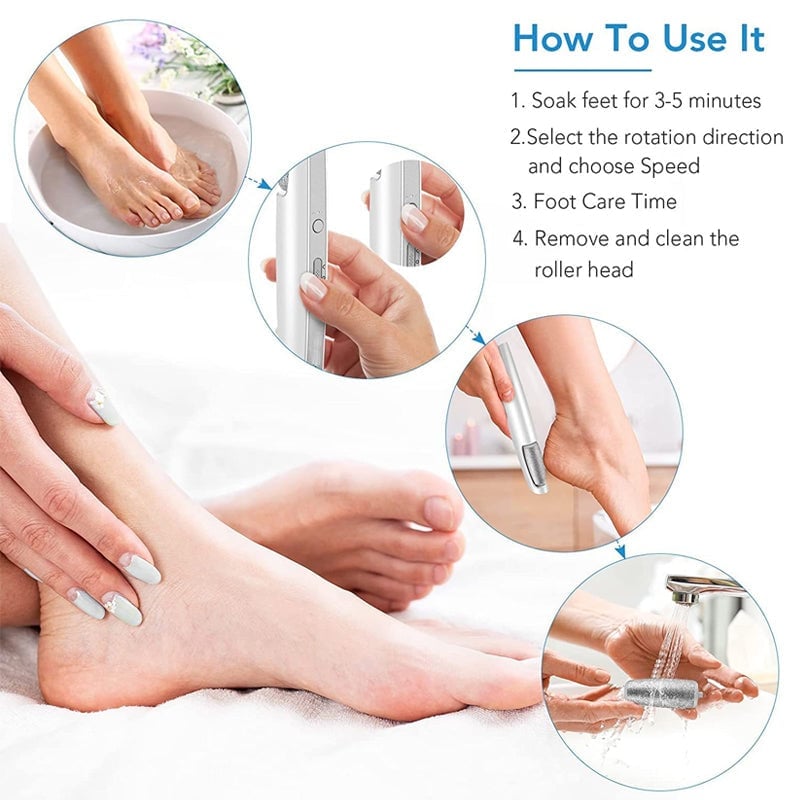 How To Use It

1. Soak feet for 3-5 minutes

2.Select the rotation direction and choose Speed

3. Foot Care Time

4. Remove and clean the roller head