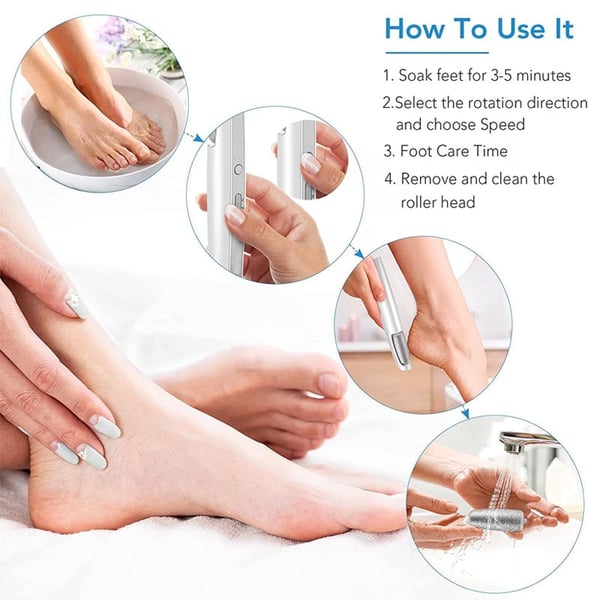 How To Use It

1. Soak feet for 3-5 minutes

2.Select the rotation direction and choose Speed

3. Foot Care Time

4. Remove and clean the roller head