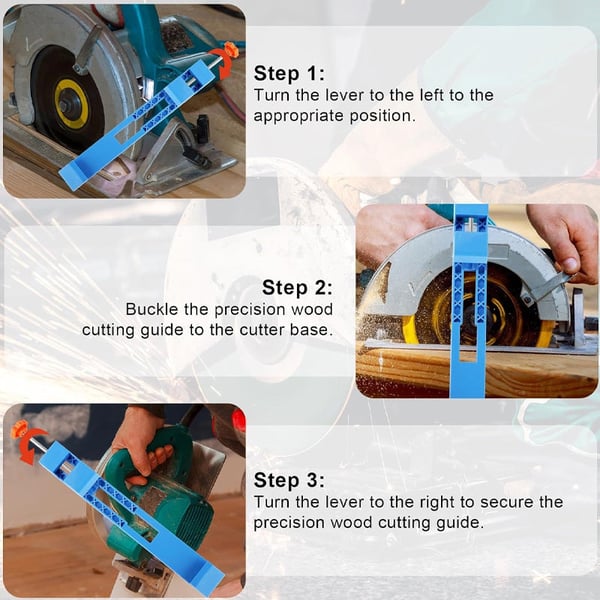 Step 1:
Turn the lever to the left to the appropriate position.

Step 2:
Buckle the precision wood cutting guide to the cutter base.

Step 3:
Turn the lever to the right to secure the precision wood cutting guide.