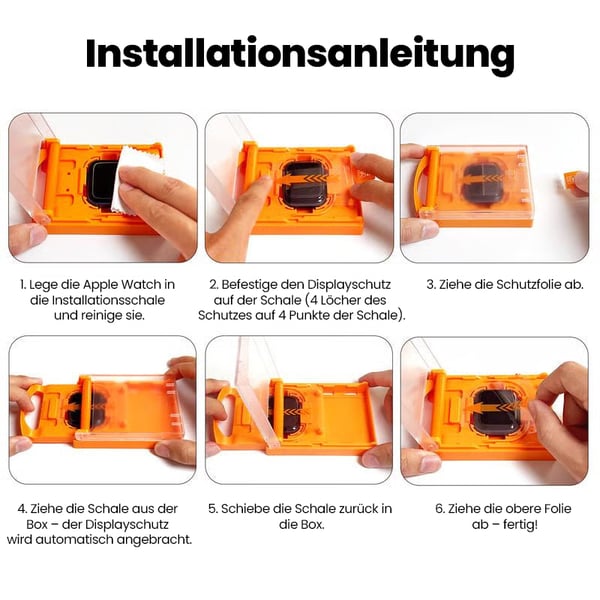 Installationsanleitung

1. Lege die Apple Watch in die Installationsschale und reinige sie.

2. Befestige den Displayschutz auf der Schale (4 Löcher des Schutzes auf 4 Punkte der Schale).

3. Ziehe die Schutzfolie ab.

4. Ziehe die Schale aus der Box – der Displayschutz wird automatisch angebracht.

5. Schiebe die Schale zurück in die Box.

6. Ziehe die obere Folie ab – fertig!