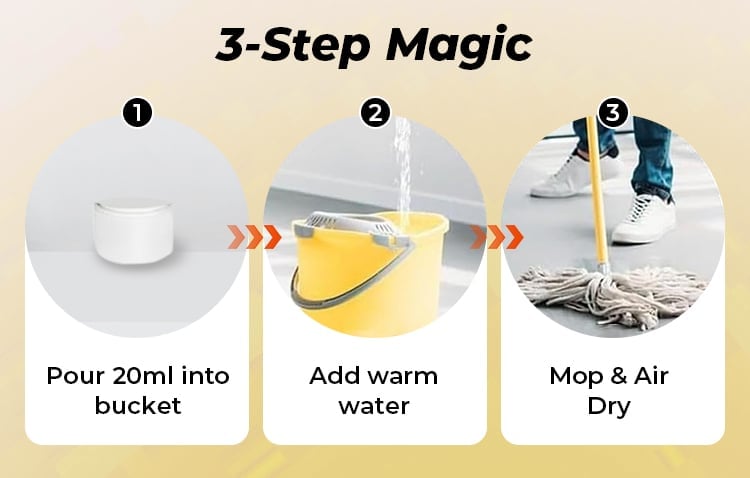 3-Step Magic

1

Pour 20ml into bucket

2

Add warm water

3

Mop & Air Dry