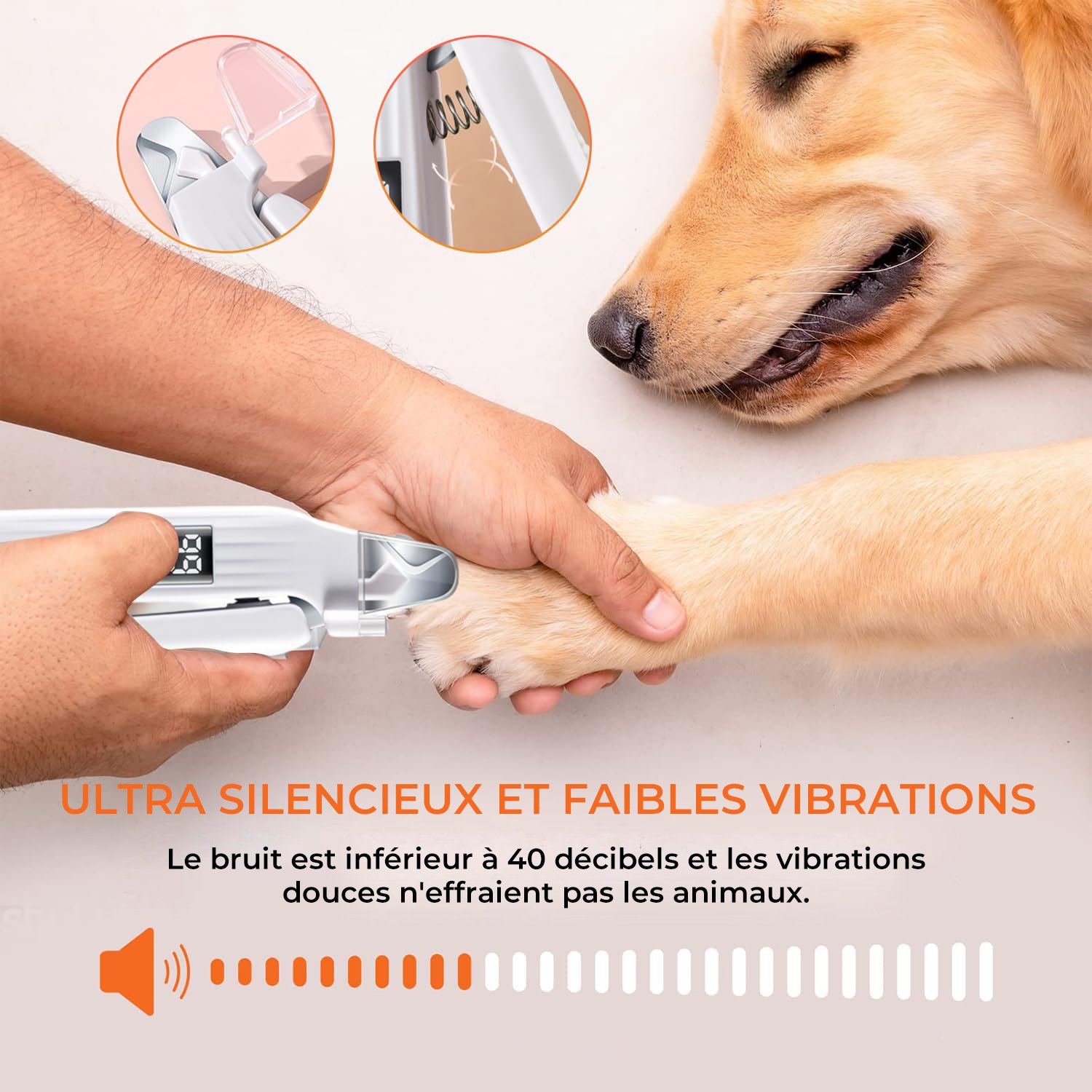 ULTRA SILENCIEUX ET FAIBLES VIBRATIONS

Le bruit est inférieur à 40 décibels et les vibrations douces n'effraient pas les animaux.