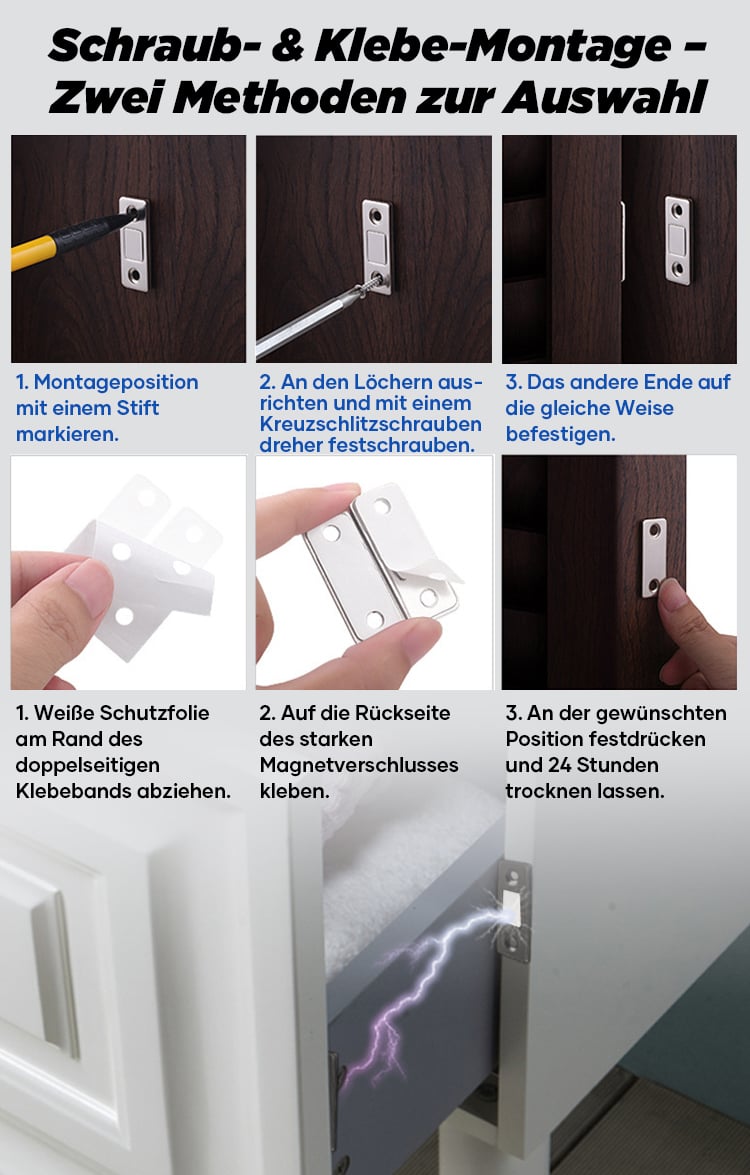 Schraub- & Klebe-Montage – Zwei Methoden zur Auswahl

1. Montageposition mit einem Stift markieren.

2. An den Löchern ausrichten und mit einem Kreuzschlitzschrauben dreher festschrauben.

3. Das andere Ende auf die gleiche Weise befestigen.

1. Weiße Schutzfolie am Rand des doppelseitigen Klebebands abziehen.

2. Auf die Rückseite des starken Magnetverschlusses kleben.

3. An der gewünschten Position festdrücken und 24 Stunden trocknen lassen.