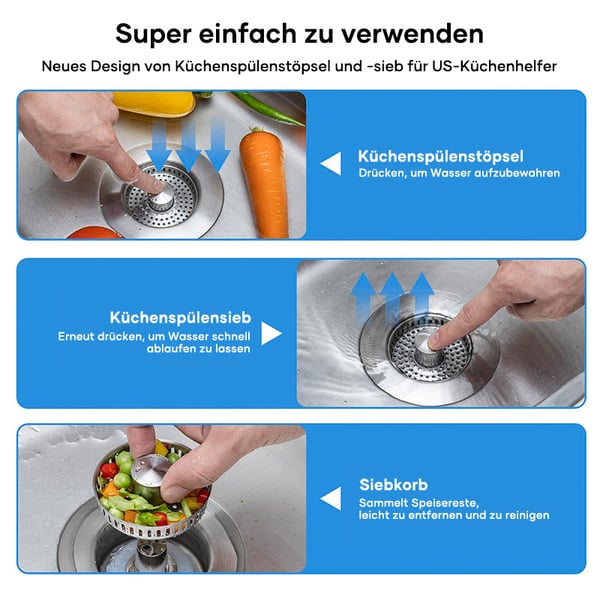 Super einfach zu verwenden

Neues Design von Küchenspülenstöpsel und -sieb für US-Küchenhelfer

Küchenspülenstöpsel
Drücken, um Wasser aufzubewahren

Küchenspülensieb
Erneut drücken, um Wasser schnell ablaufen zu lassen

Siebkorb
Sammelt Speisereste, leicht zu entfernen und zu reinigen