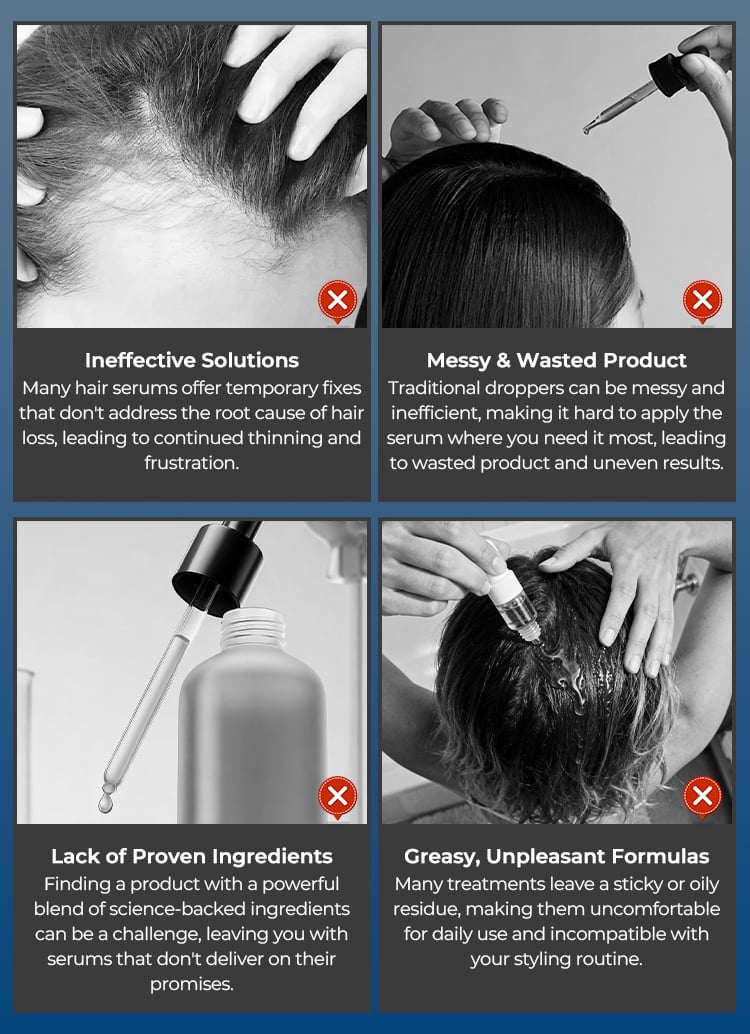 Ineffective Solutions
Many hair serums offer temporary fixes that don't address the root cause of hair loss, leading to continued thinning and frustration.

Messy & Wasted Product
Traditional droppers can be messy and inefficient, making it hard to apply the serum where you need it most, leading to wasted product and uneven results.

Lack of Proven Ingredients
Finding a product with a powerful blend of science-backed ingredients can be a challenge, leaving you with serums that don't deliver on their promises.

Greasy, Unpleasant Formulas
Many treatments leave a sticky or oily residue, making them uncomfortable for daily use and incompatible with your styling routine.