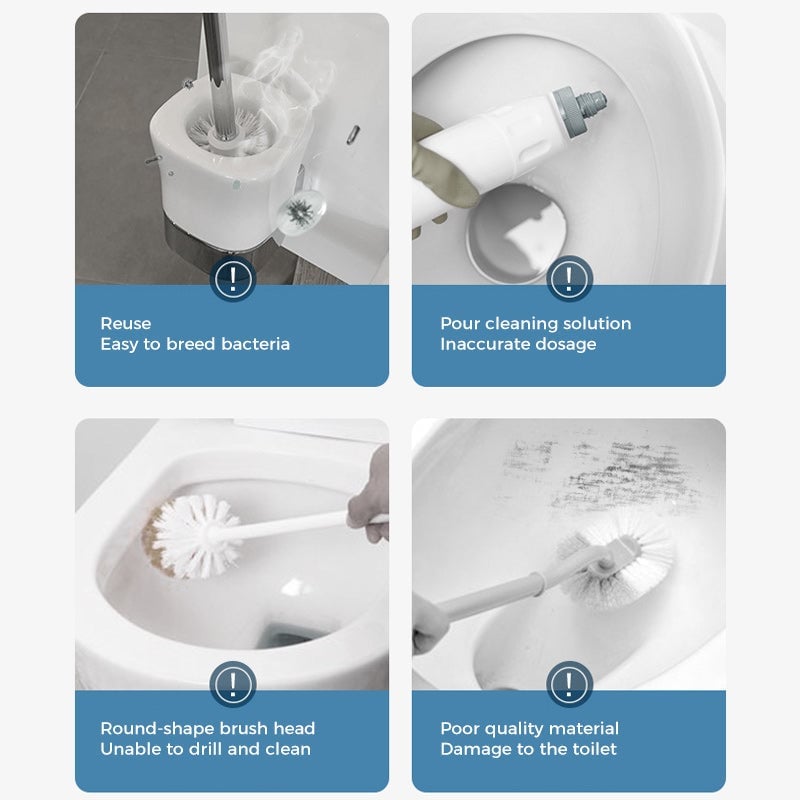 !

Reuse
Easy to breed bacteria

!

Pour cleaning solution
Inaccurate dosage

!

Round-shape brush head
Unable to drill and clean

!

Poor quality material
Damage to the toilet