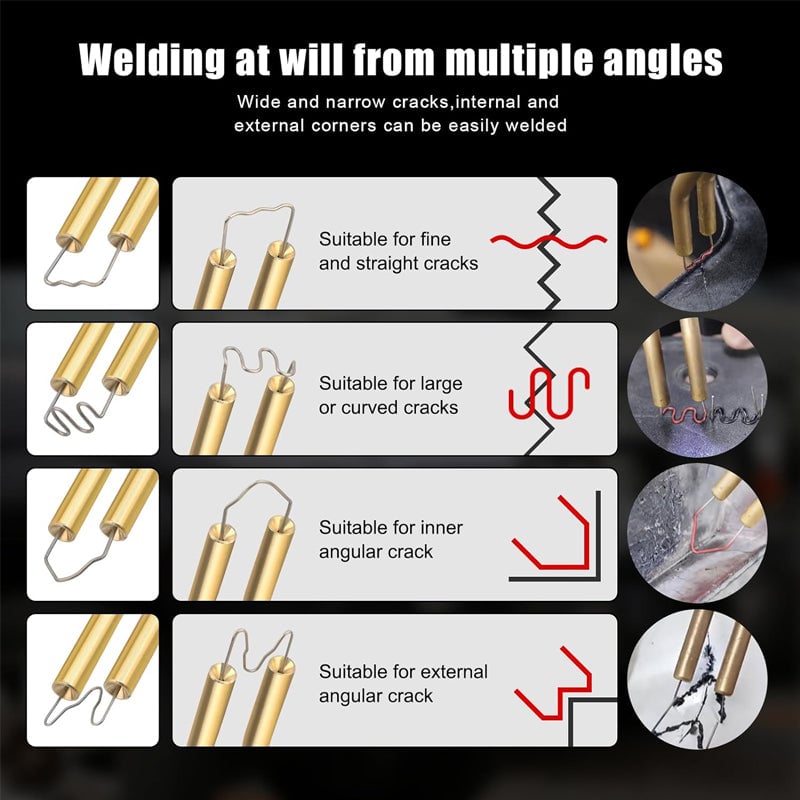 Welding at will from multiple angles

Wide and narrow cracks,internal and external corners can be easily welded

Suitable for fine and straight cracks

Suitable for large or curved cracks

Suitable for inner angular crack

Suitable for external angular crack