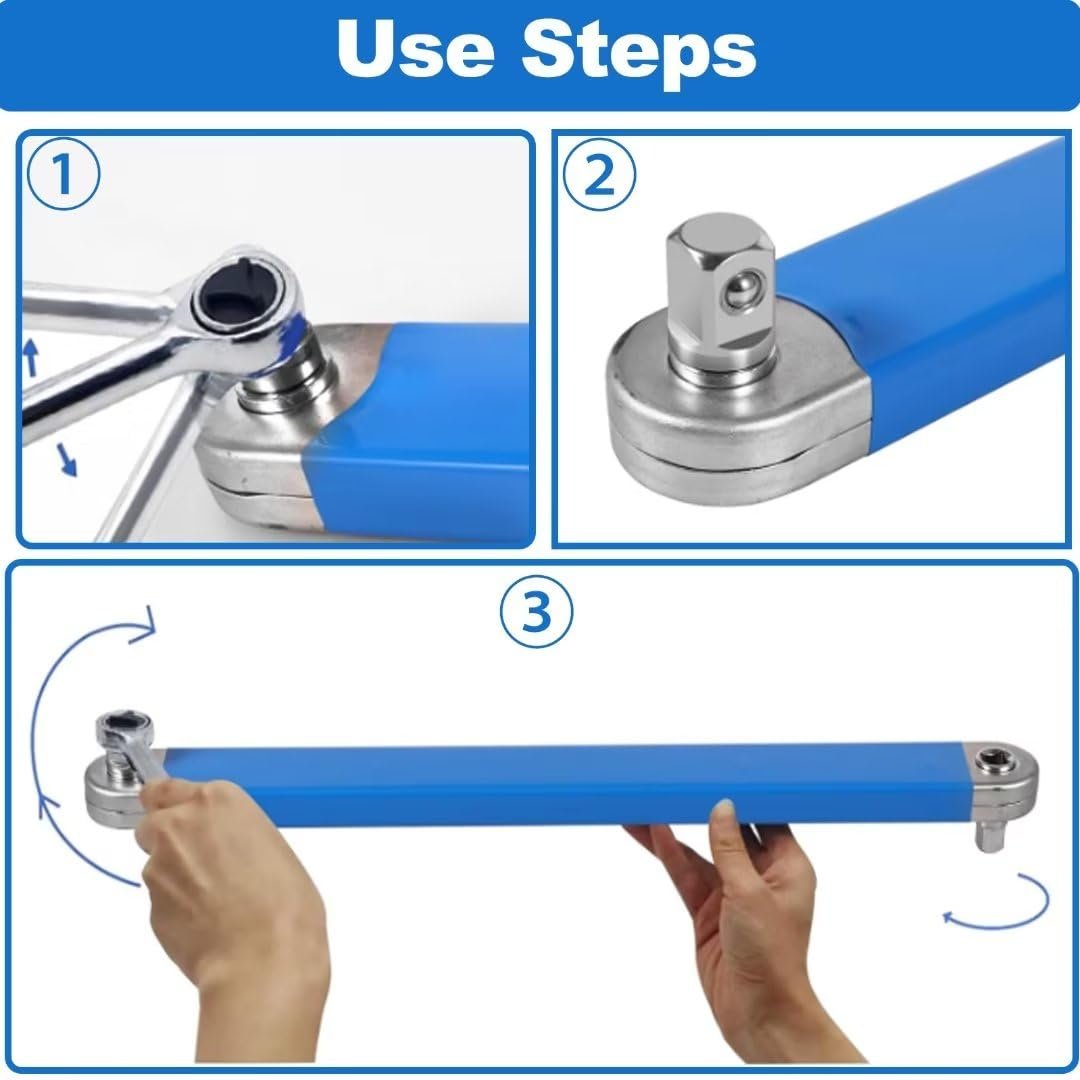 Use Steps

1

2

3