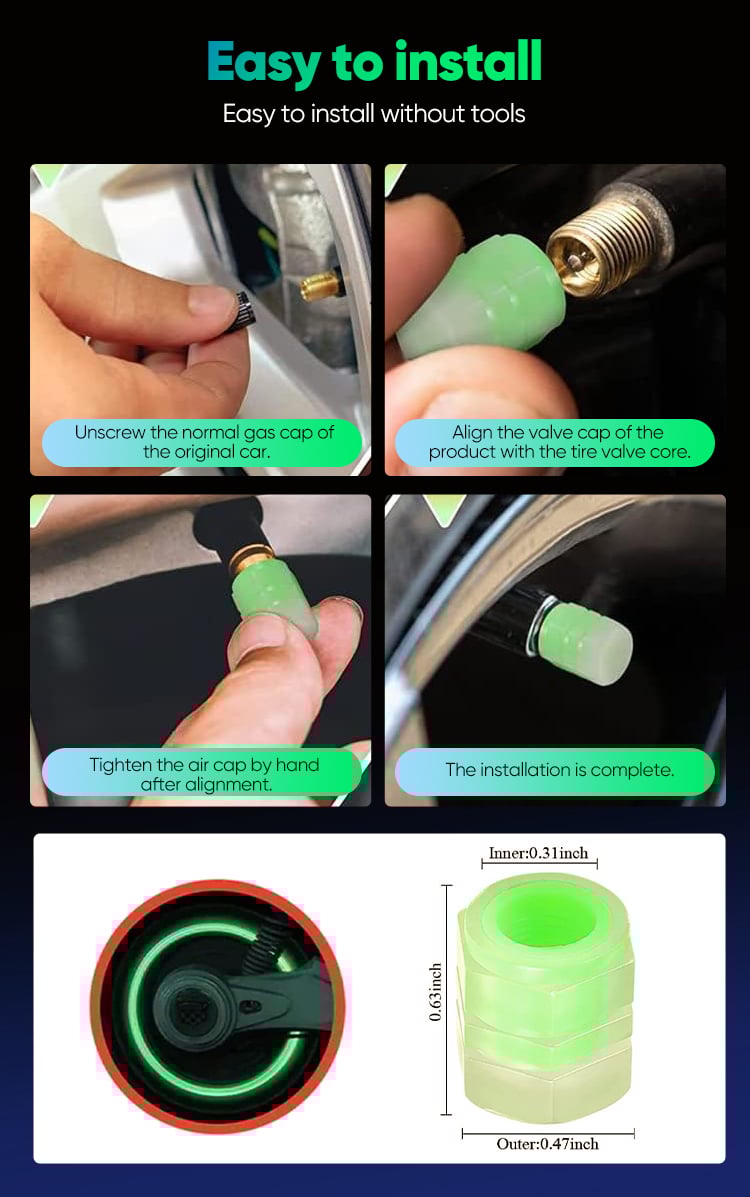 Easy to install

Easy to install without tools

Unscrew the normal gas cap of the original car.

Align the valve cap of the product with the tire valve core.

Tighten the air cap by hand after alignment.

The installation is complete.

Inner:0.31inch

0.63inch

Outer:0.47inch