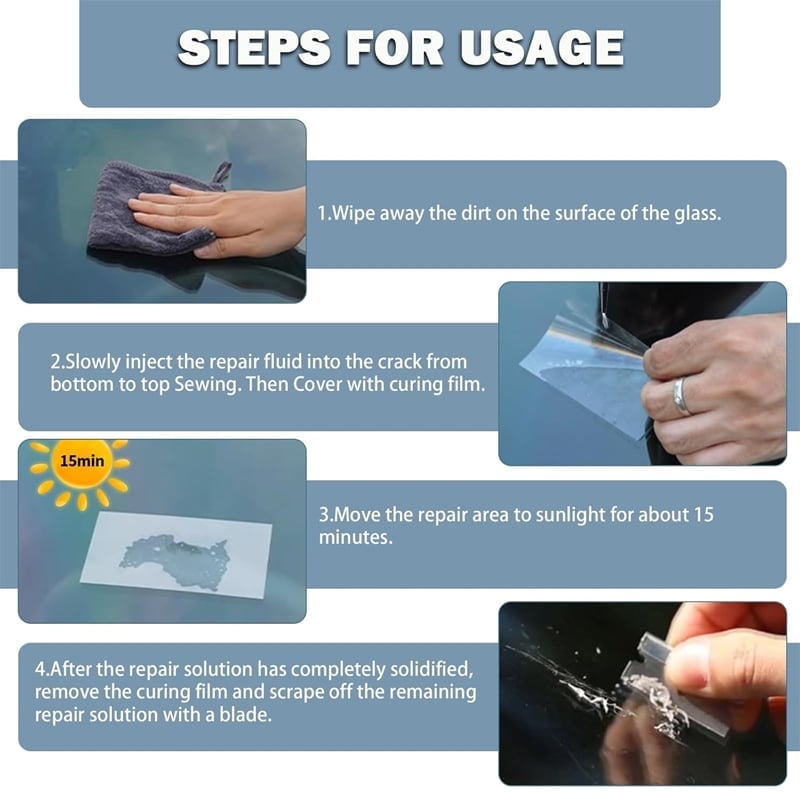 STEPS FOR USAGE

1.Wipe away the dirt on the surface of the glass.

2.Slowly inject the repair fluid into the crack from bottom to top Sewing. Then Cover with curing film.

15min

3.Move the repair area to sunlight for about 15 minutes.

4.After the repair solution has completely solidified, remove the curing film and scrape off the remaining repair solution with a blade.