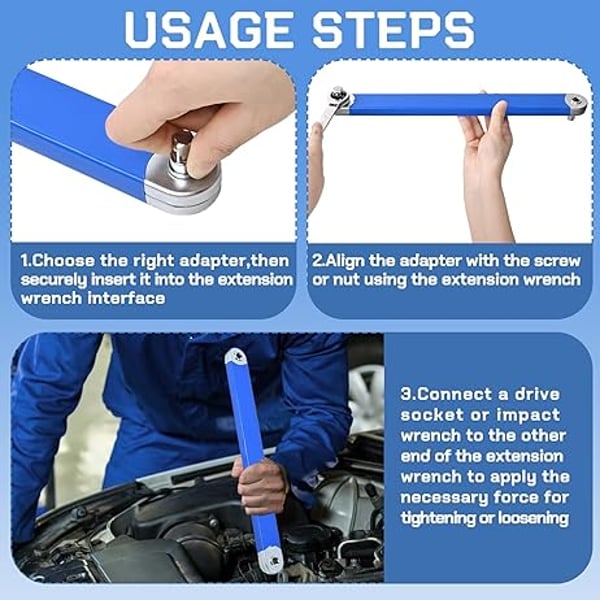 USAGE STEPS

1.Choose the right adapter,then securely insert it into the extension wrench interface

2.Align the adapter with the screw or nut using the extension wrench

3.Connect a drive socket or impact wrench to the other end of the extension wrench to apply the necessary force for tightening or loosening