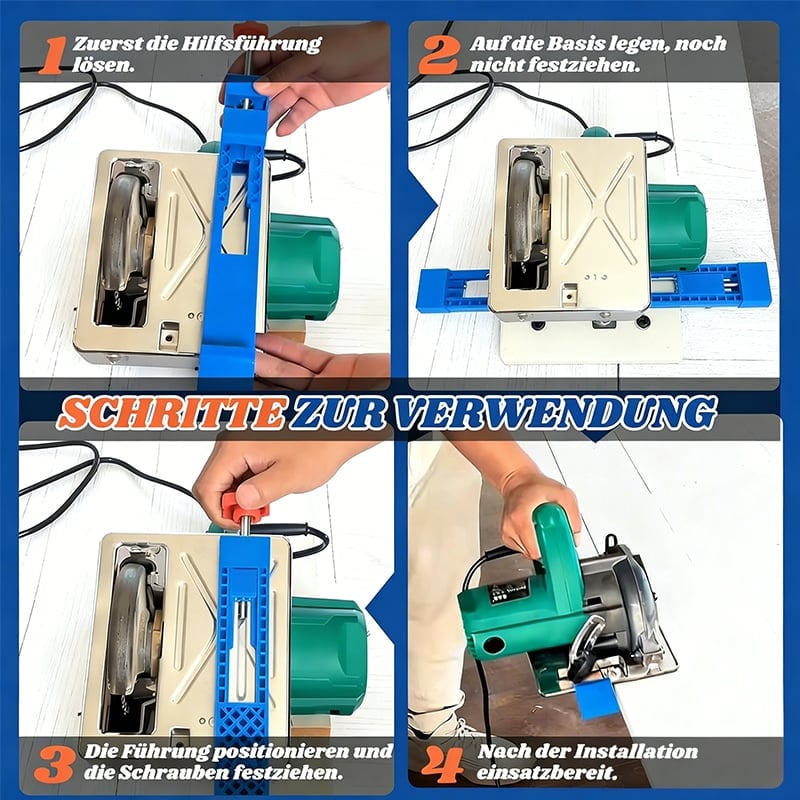 1 Zuerst die Hilfsführung lösen.

2 Auf die Basis legen, noch nicht festziehen.

SCHRITTE ZUR VERWENDUNG

3 Die Führung positionieren und die Schrauben festziehen.

4 Nach der Installation einsatzbereit.