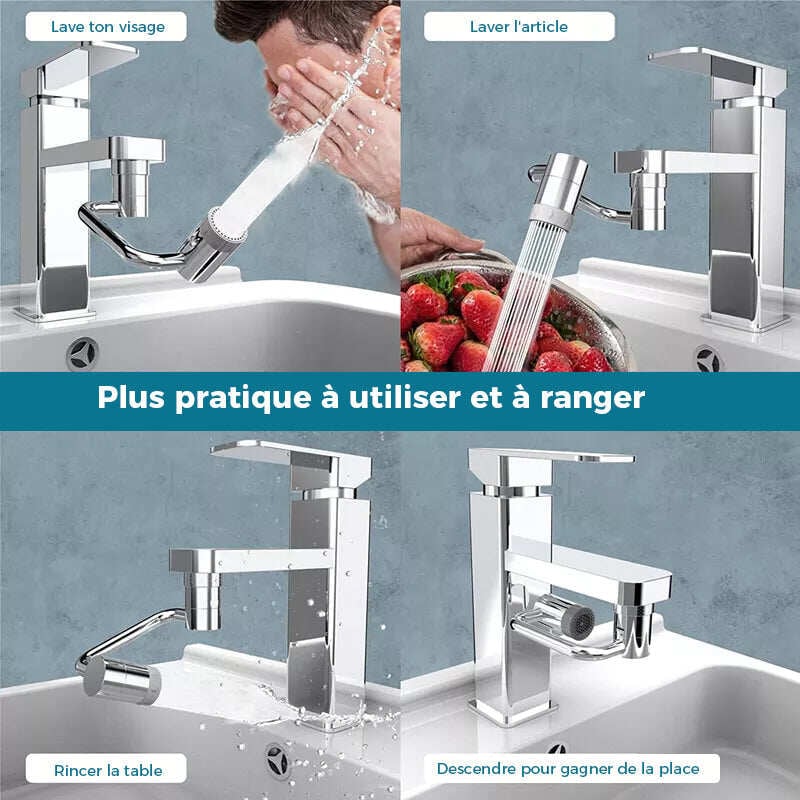 Lave ton visage

Laver l'article

Plus pratique à utiliser et à ranger

Rincer la table

Descendre pour gagner de la place