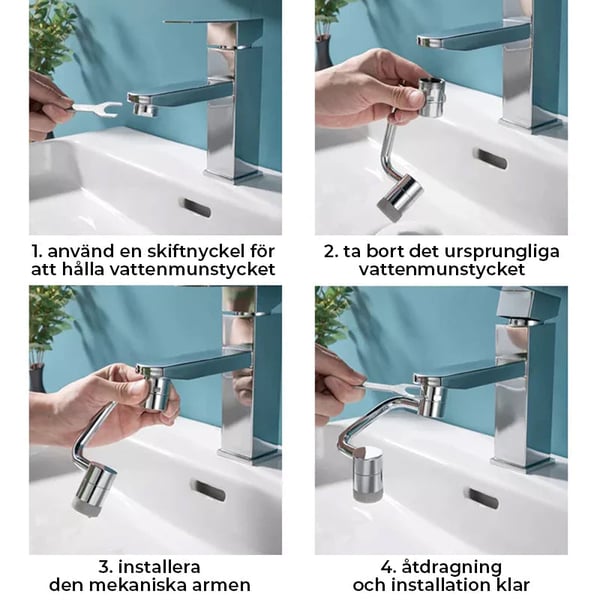 1. använd en skiftnyckel för att hålla vattenmunstycket

2. ta bort det ursprungliga vattenmunstycket

3. installera den mekaniska armen

4. åtdragning och installation klar