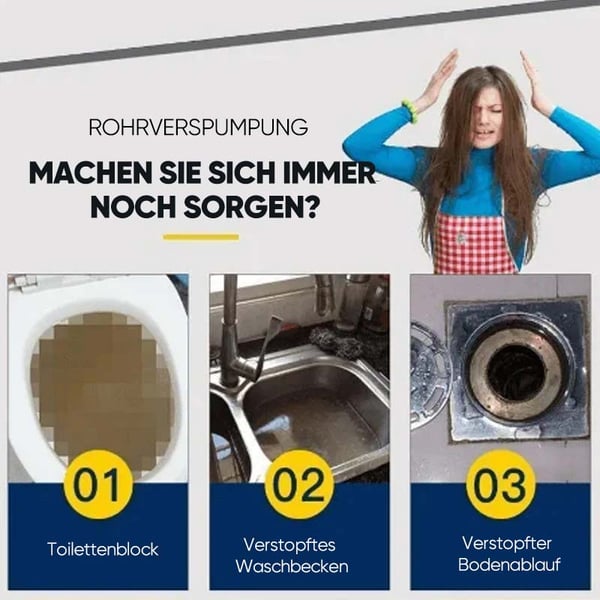 ROHRVERSPUMPUNG

MACHEN SIE SICH IMMER NOCH SORGEN?

01

Toilettenblock

02

Verstopftes Waschbecken

03

Verstopfter Bodenablauf