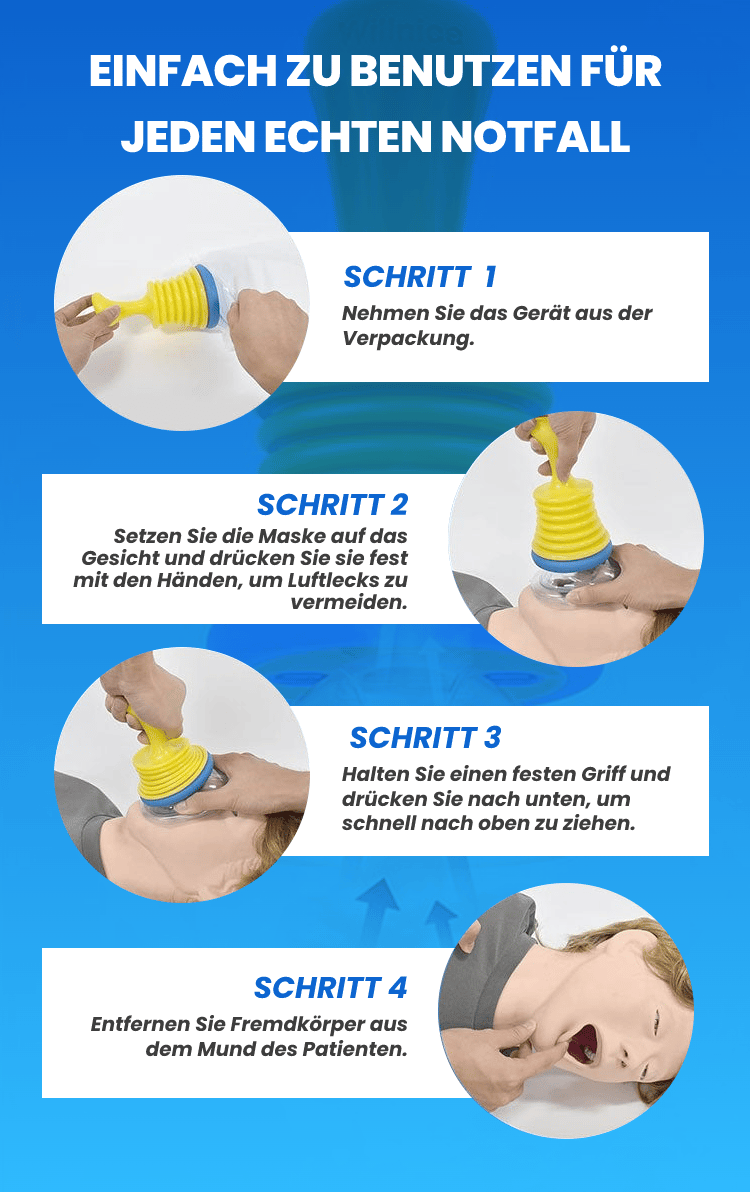 EINFACH ZU BENUTZEN FÜR JEDEN ECHTEN NOTFALL

SCHRITT 1
Nehmen Sie das Gerät aus der Verpackung.

SCHRITT 2
Setzen Sie die Maske auf das Gesicht und drücken Sie sie fest mit den Händen, um Luftlecks zu vermeiden.

SCHRITT 3
Halten Sie einen festen Griff und drücken Sie nach unten, um schnell nach oben zu ziehen.

SCHRITT 4
Entfernen Sie Fremdkörper aus dem Mund des Patienten.