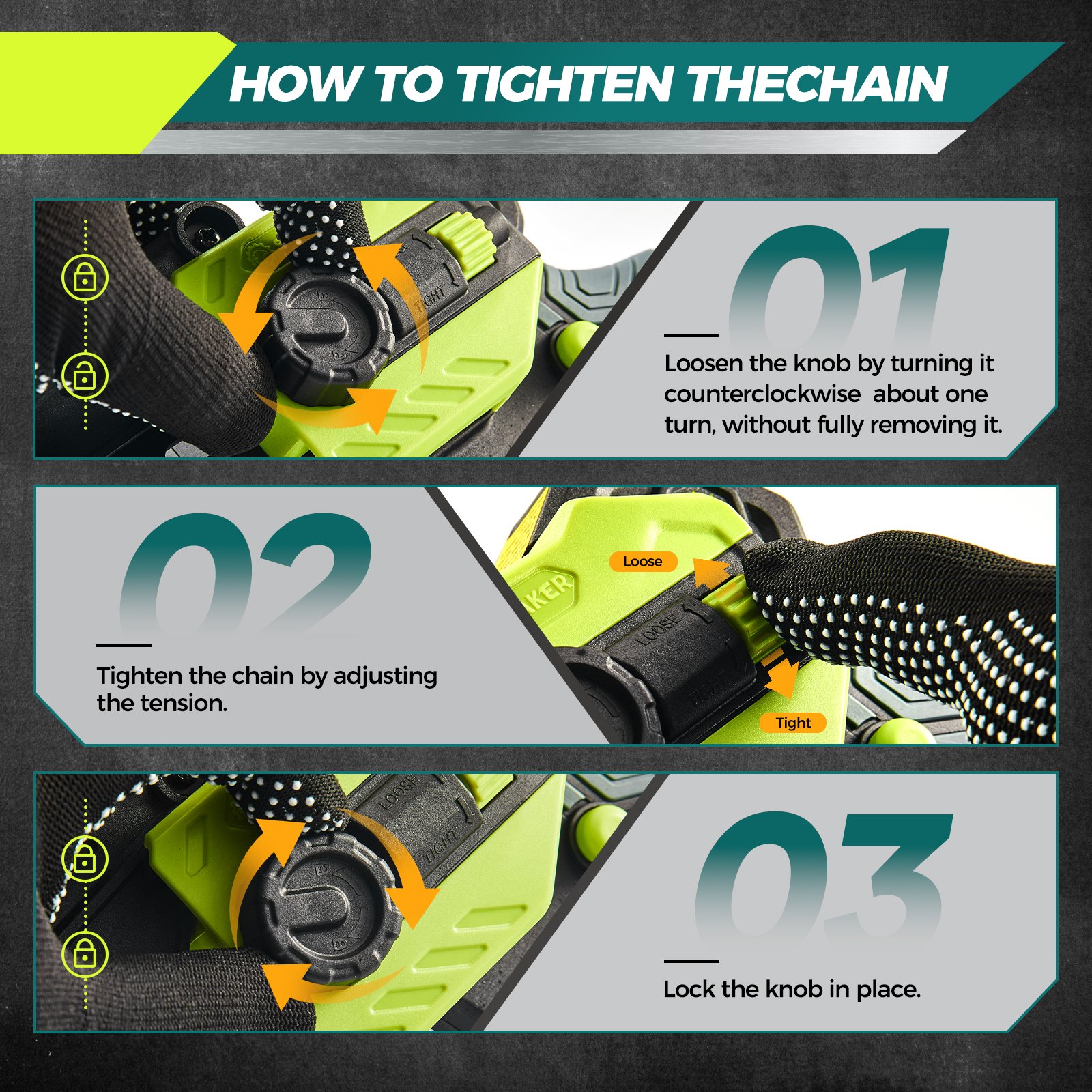 HOW TO TIGHTEN THECHAIN

TIGHT

01

Loosen the knob by turning it counterclockwise about one turn, without fully removing it.

02

Tighten the chain by adjusting the tension.

Loose

AKER

LOOSE

TIGHT

Tight

LOOSE

TIGHT

03

Lock the knob in place.