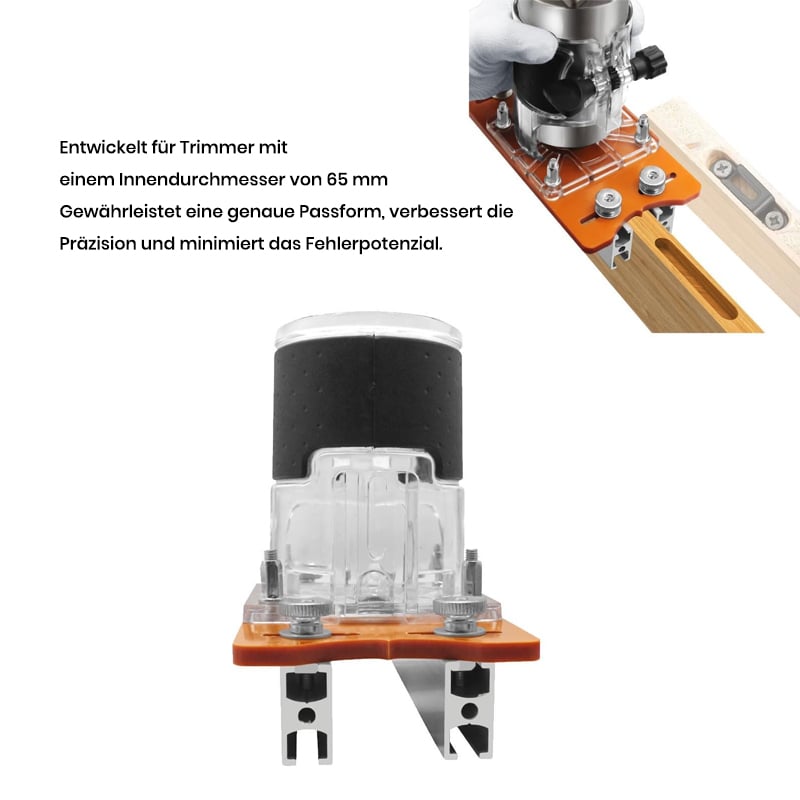 Entwickelt für Trimmer mit
einem Innendurchmesser von 65 mm
Gewährleistet eine genaue Passform, verbessert die Präzision und minimiert das Fehlerpotenzial.