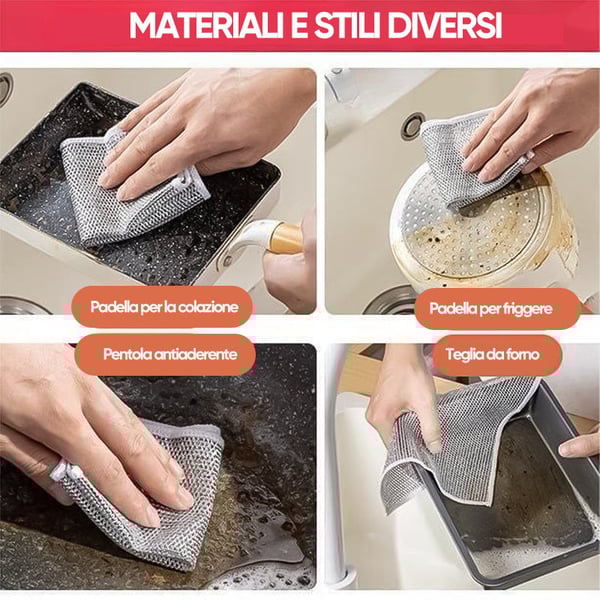 MATERIALI E STILI DIVERSI

Padella per la colazione

Padella per friggere

Pentola antiaderente

Teglia da forno