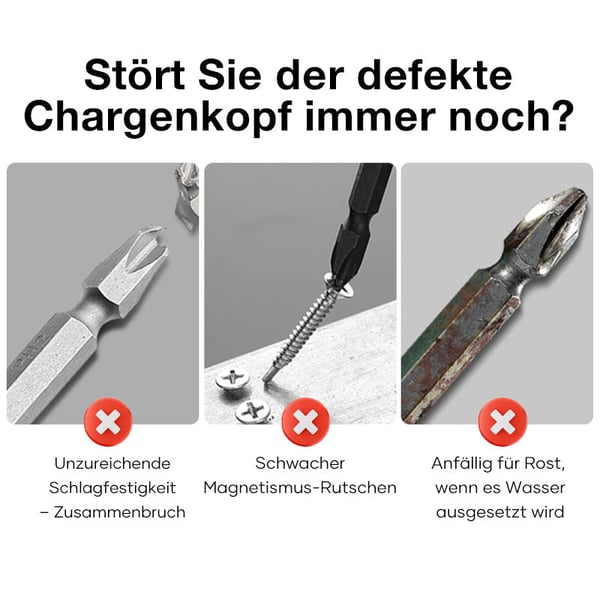 Stört Sie der defekte Chargenkopf immer noch?

Unzureichende Schlagfestigkeit – Zusammenbruch

Schwacher Magnetismus-Rutschen

Anfällig für Rost, wenn es Wasser ausgesetzt wird