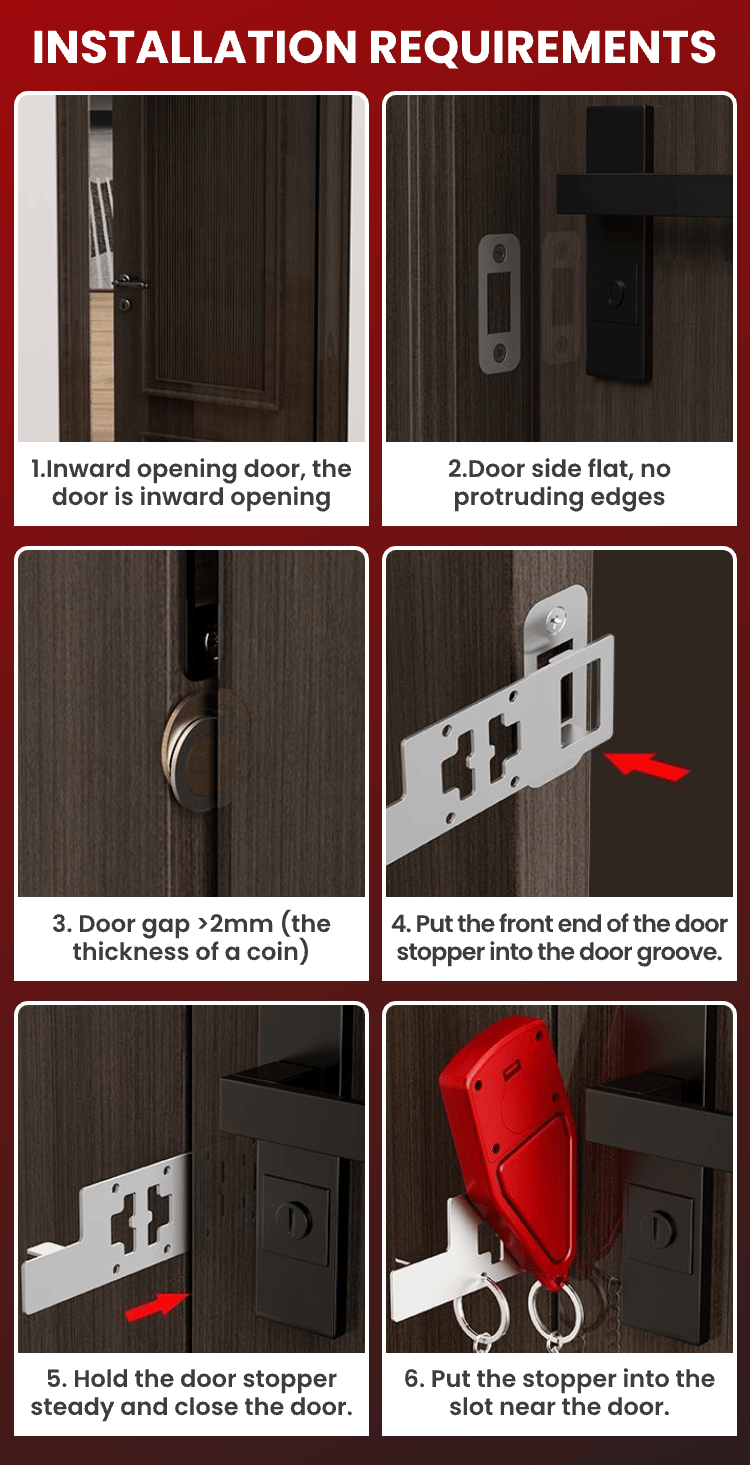 INSTALLATION REQUIREMENTS

1.Inward opening door, the door is inward opening

2.Door side flat, no protruding edges

3. Door gap >2mm (the thickness of a coin)

4. Put the front end of the door stopper into the door groove.

5. Hold the door stopper steady and close the door.

6. Put the stopper into the slot near the door.