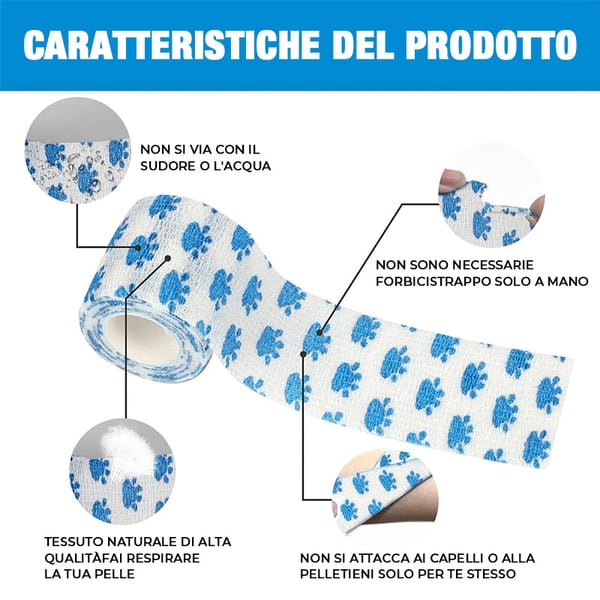 CARATTERISTICHE DEL PRODOTTO

NON SI VIA CON IL SUDORE O L'ACQUA

NON SONO NECESSARIE FORBICISTRAPPO SOLO A MANO

TESSUTO NATURALE DI ALTA QUALITÀFAI RESPIRARE LA TUA PELLE

NON SI ATTACCA AI CAPELLI O ALLA PELLETIENI SOLO PER TE STESSO