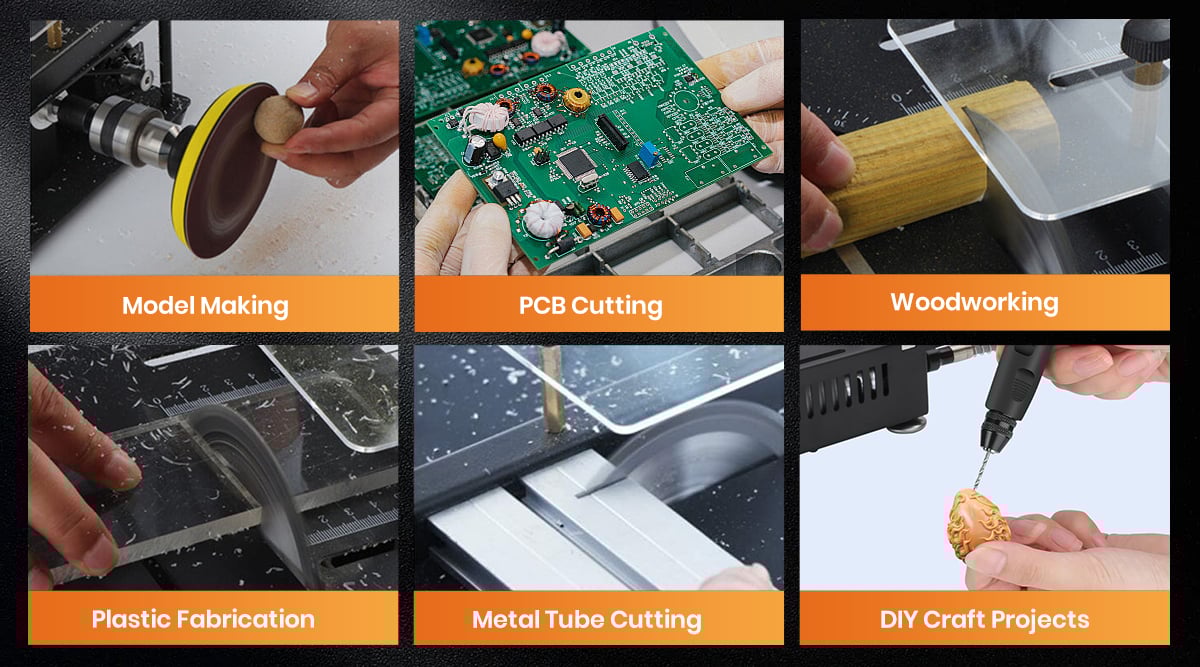 Model Making

PCB Cutting

Woodworking

Plastic Fabrication

Metal Tube Cutting

DIY Craft Projects