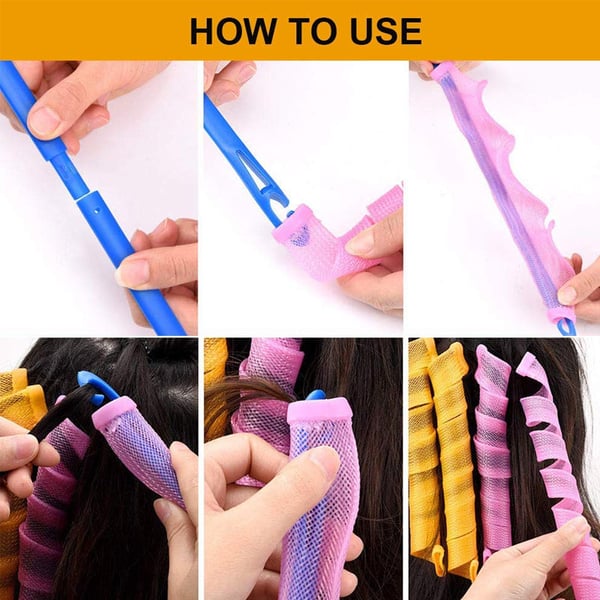 HOW TO USE