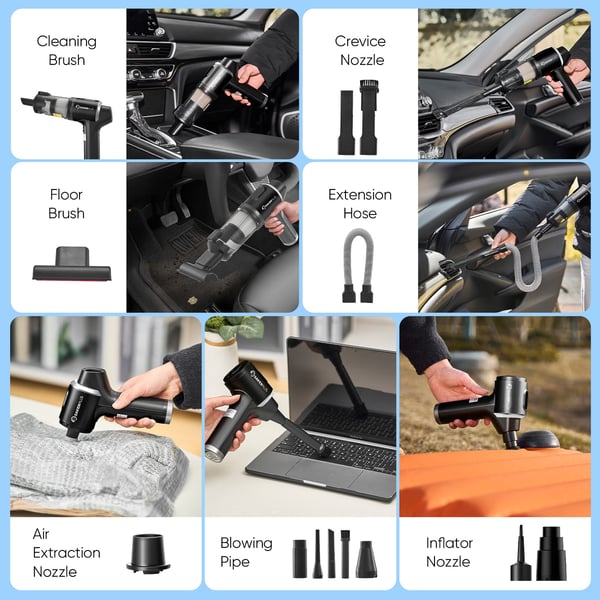 Cleaning Brush

Crevice Nozzle

Floor Brush

Extension Hose

Air Extraction Nozzle

Blowing Pipe

Inflator Nozzle