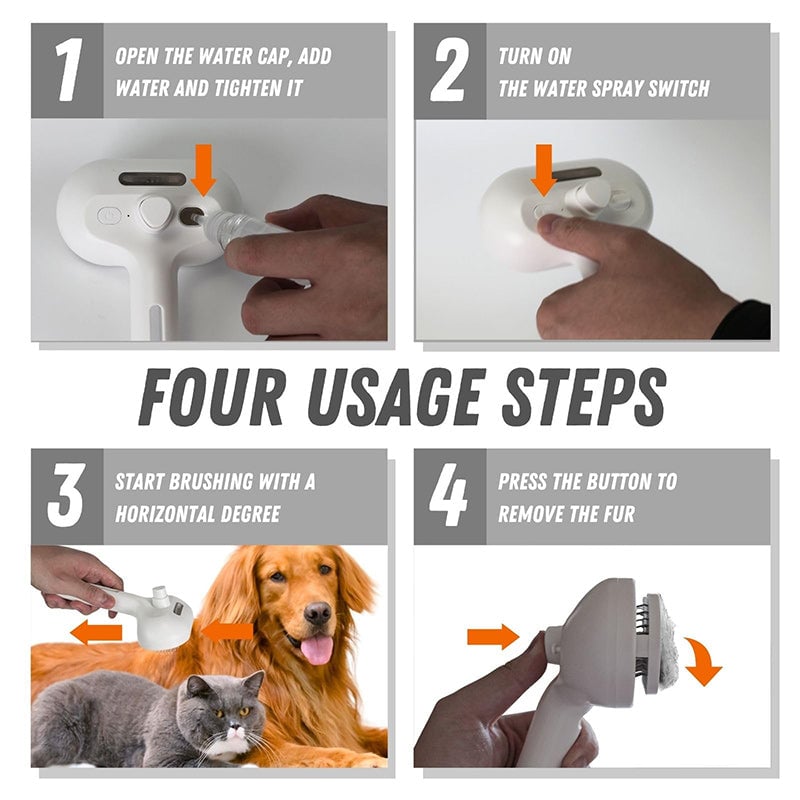 1
OPEN THE WATER CAP, ADD WATER AND TIGHTEN IT

2
TURN ON THE WATER SPRAY SWITCH

FOUR USAGE STEPS

3
START BRUSHING WITH A HORIZONTAL DEGREE

4
PRESS THE BUTTON TO REMOVE THE FUR