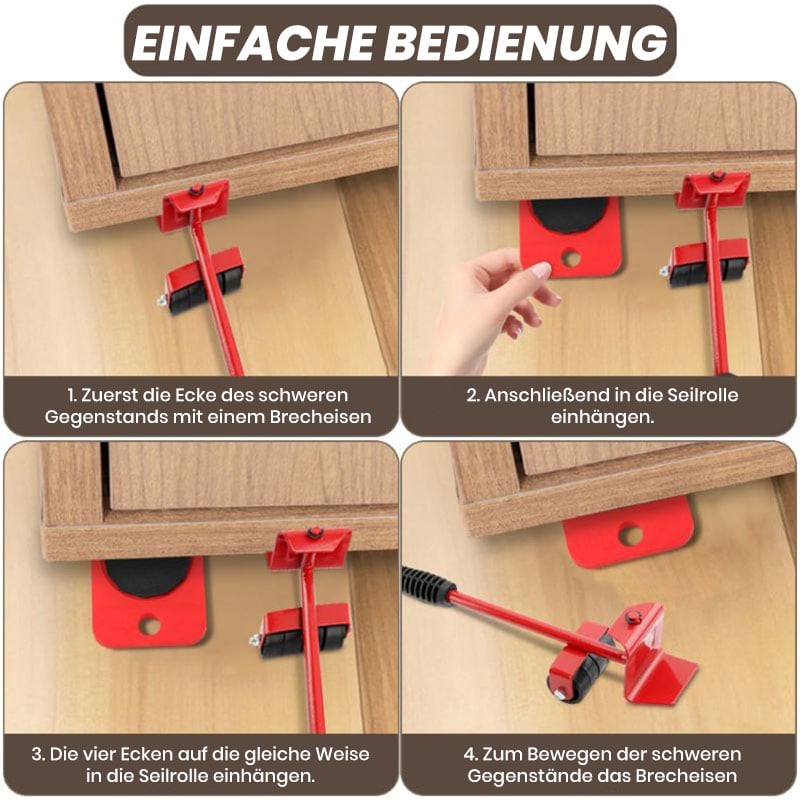 EINFACHE BEDIENUNG

1. Zuerst die Ecke des schweren Gegenstands mit einem Brecheisen

2. Anschließend in die Seilrolle einhängen.

3. Die vier Ecken auf die gleiche Weise in die Seilrolle einhängen.

4. Zum Bewegen der schweren Gegenstände das Brecheisen